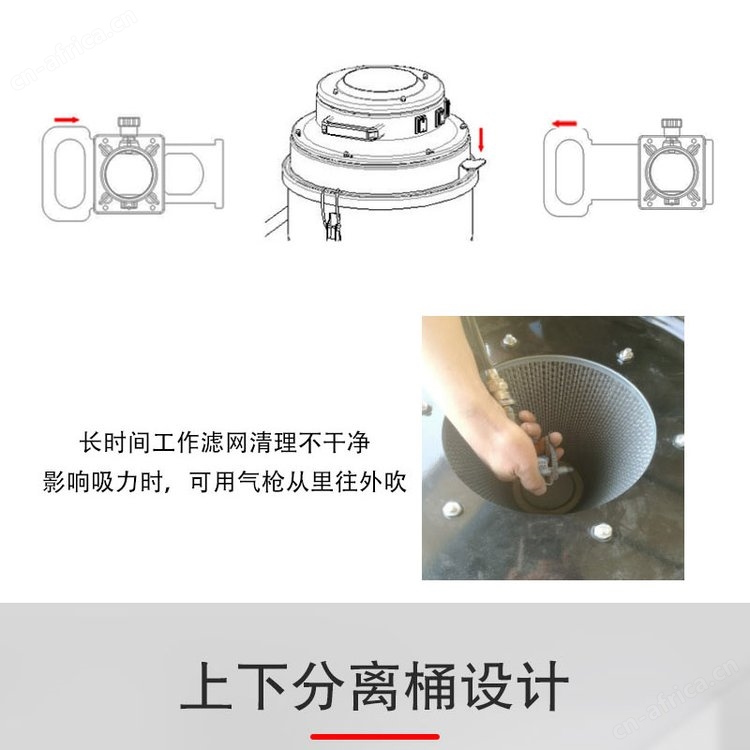 cn-africa.cn

长时间工作滤网清理不干净
影响吸力时，可用气枪从里往外吹

上下分离桶设计

cn-africa.cn