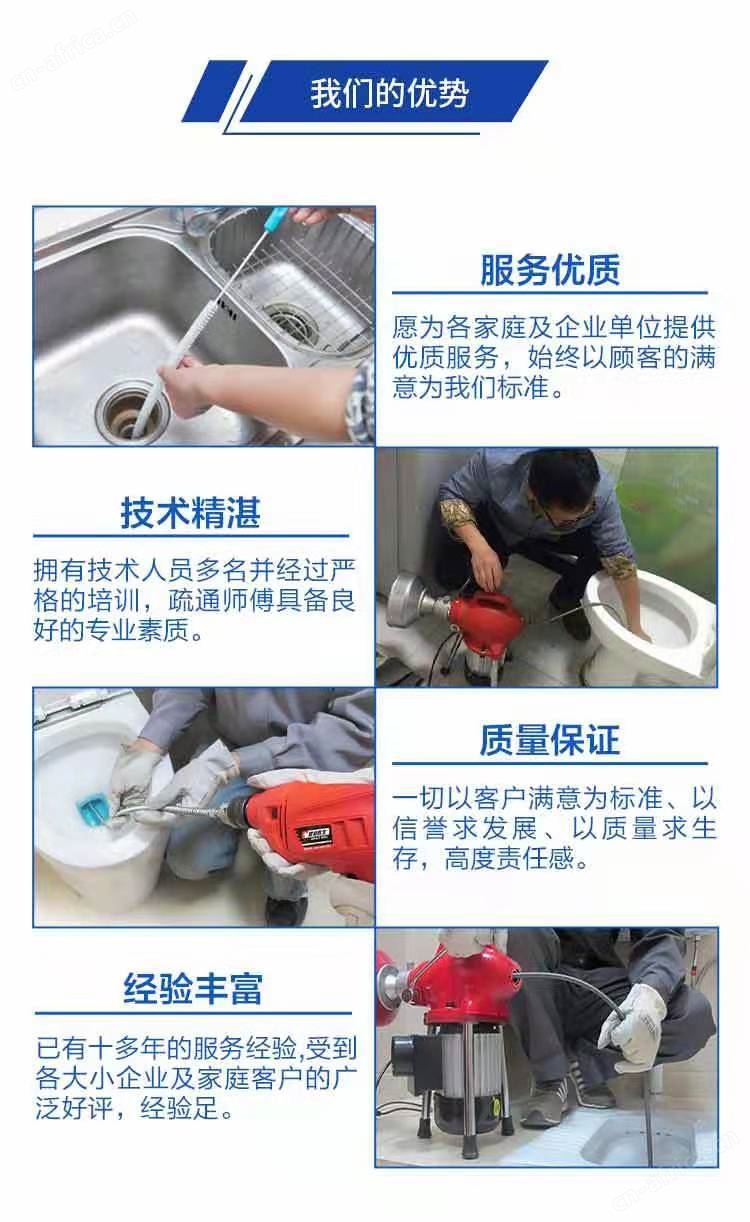 我们的优势

服务优质

愿为各家庭及企业单位提供优质服务，始终以顾客的满意为我们标准。

技术精湛

拥有技术人员多名并经过严格的培训，疏通师傅具备良好的专业素质。

质量保证

一切以客户满意为标准、以信誉求发展、以质量求生存，高度责任感。

经验丰富

已有十多年的服务经验,受到各大小企业及家庭客户的广泛好评，经验足。